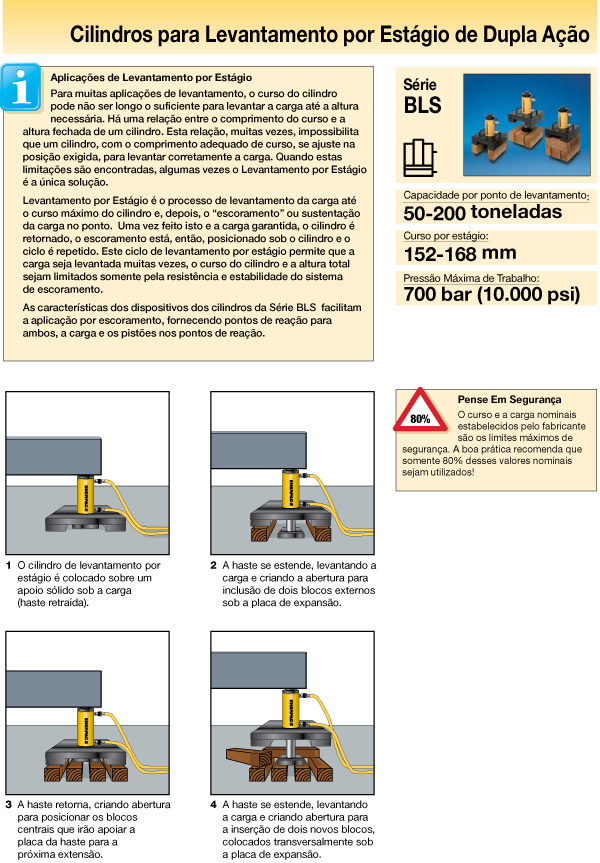 Cilindros para Levantamento por Estágio de Dupla Ação

Aplicações de Levantamento por Estágio

Para muitas aplicações de levantamento, o curso do cilindro pode não ser longo o suficiente para levantar a carga até a altura necessária. Há uma relação entre o comprimento do curso e a altura fechada de um cilindro. Esta relação, muitas vezes, impossibilita que um cilindro, com o comprimento adequado de curso, se ajuste na posição exigida, para levantar corretamente a carga. Quando estas limitações são encontradas, algumas vezes o Levantamento por Estágio é a única solução.

Levantamento por Estágio é o processo de levantamento da carga até o curso máximo do cilindro e, depois, o "escoramento" ou sustentação da carga no ponto. Uma vez feito isto e a carga garantida, o cilindro é retornado, o escoramento está, então, posicionado sob o cilindro e o ciclo é repetido. Este ciclo de levantamento por estágio permite que a carga seja levantada muitas vezes, o curso do cilindro e a altura total sejam limitados somente pela resistência e estabilidade do sistema de escoramento.

As características dos dispositivos dos cilindros da Série BLS facilitam a aplicação por escoramento, fornecendo pontos de reação para ambos, a carga e os pistões nos pontos de reação.

Série
BLS

Capacidade por ponto de levantamento:
50-200 toneladas

Curso por estágio:
152-168 mm

Pressão Máxima de Trabalho:
700 bar (10.000 psi)

80%
Pense Em Segurança
O curso e a carga nominais estabelecidos pelo fabricante são os limites máximos de segurança. A boa prática recomenda que somente 80% desses valores nominais sejam utilizados!

1 O cilindro de levantamento por estágio é colocado sobre um apoio sólido sob a carga (haste retraída).

2 A haste se estende, levantando a carga e criando a abertura para inclusão de dois blocos externos sob a placa de expansão.

3 A haste retorna, criando abertura para posicionar os blocos centrais que irão apoiar a placa da haste para a próxima extensão.

4 A haste se estende, levantando a carga e criando abertura para a inserção de dois novos blocos, colocados transversalmente sob a placa de expansão.